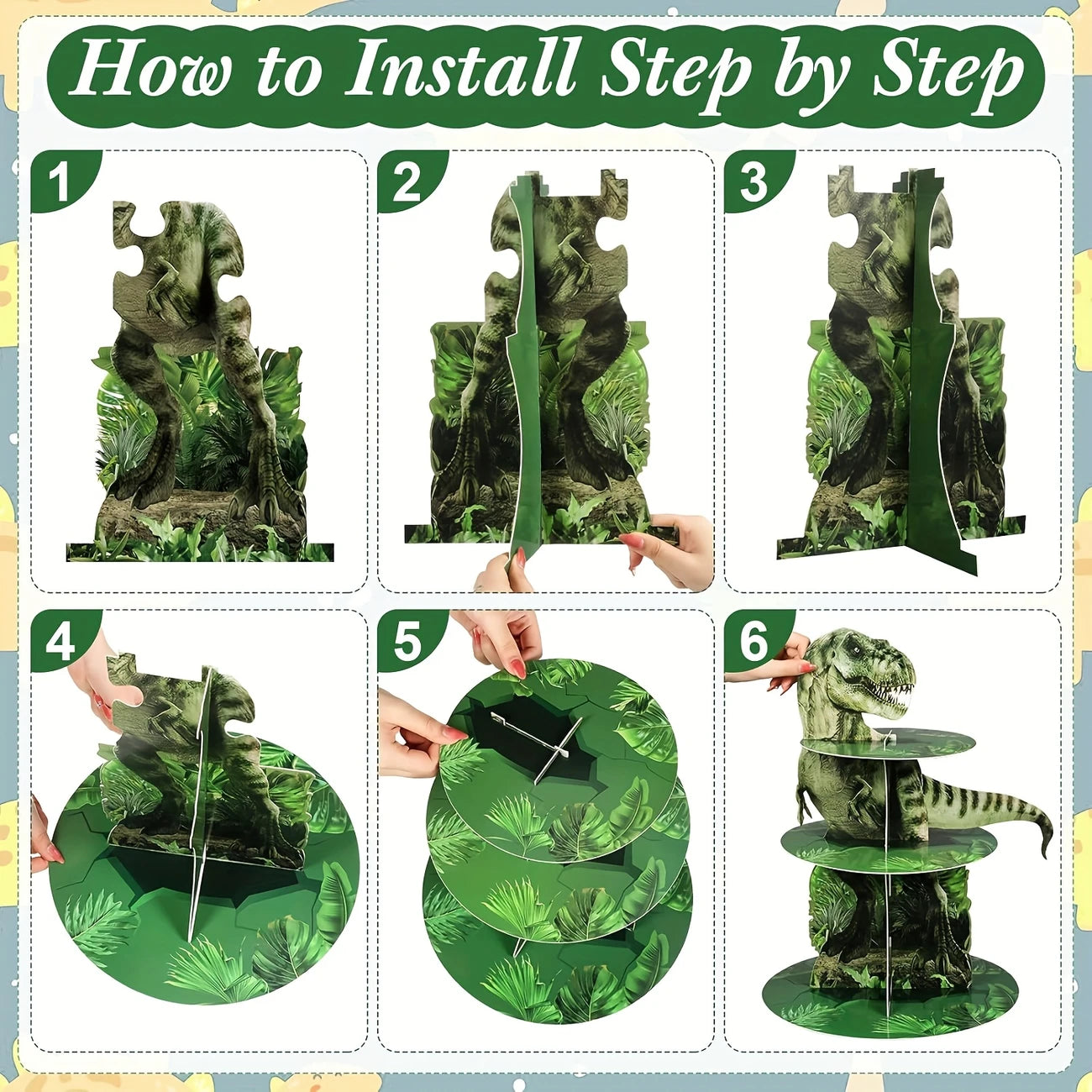 How to Install Step by Step

1

2

3

4

5

6