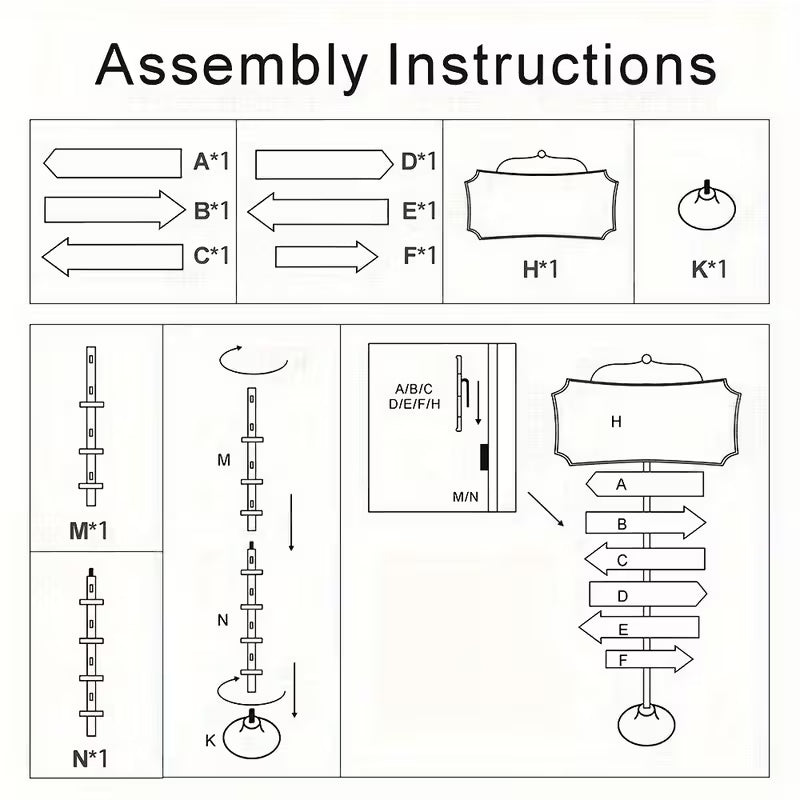 Assembly Instructions

A*1
B*1
C*1

D*1
E*1
F*1

H*1

K*1

M*1

N*1

M

N

K

A/B/C
D/E/F/H

M/N

H

A
B
C
D
E
F