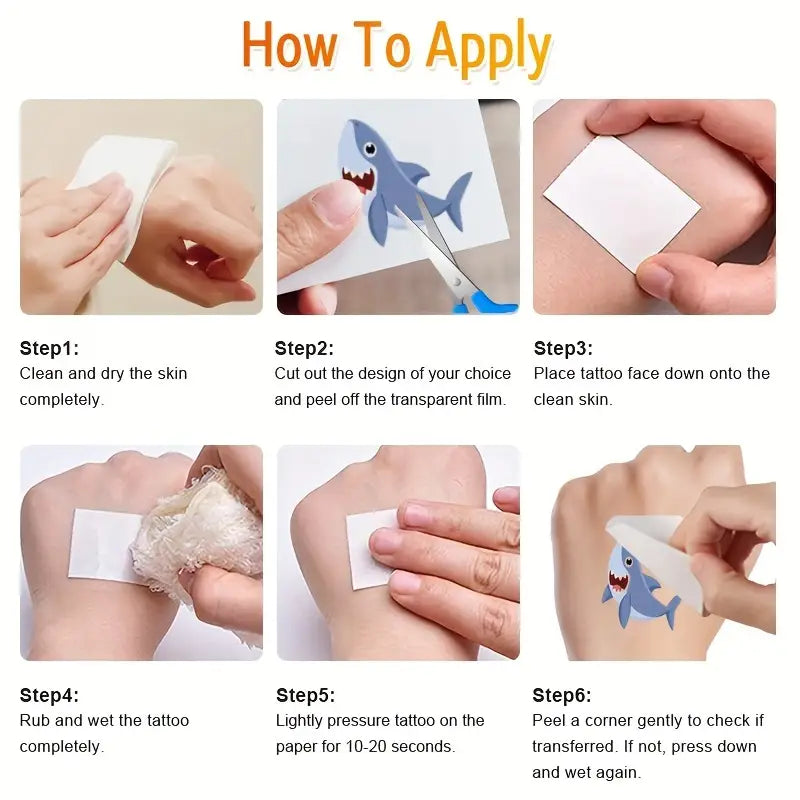 How To Apply

Step1:
Clean and dry the skin completely.

Step2:
Cut out the design of your choice and peel off the transparent film.

Step3:
Place tattoo face down onto the clean skin.

Step4:
Rub and wet the tattoo completely.

Step5:
Lightly pressure tattoo on the paper for 10-20 seconds.

Step6:
Peel a corner gently to check if transferred. If not, press down and wet again.