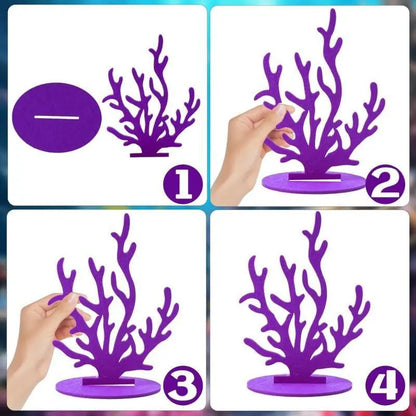 1

2

3

4