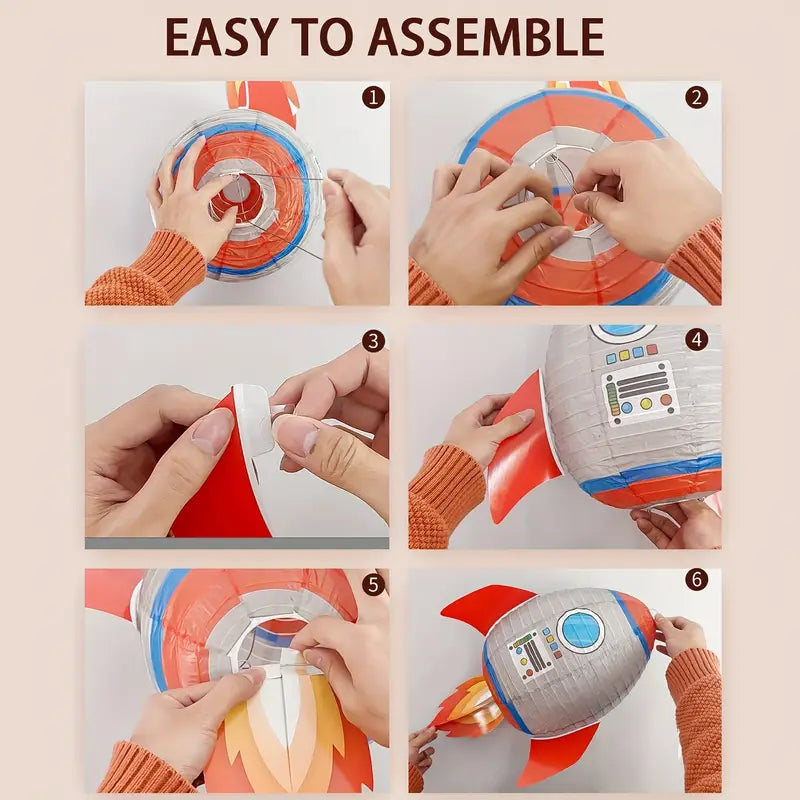 EASY TO ASSEMBLE

1

2

3

4

5

6