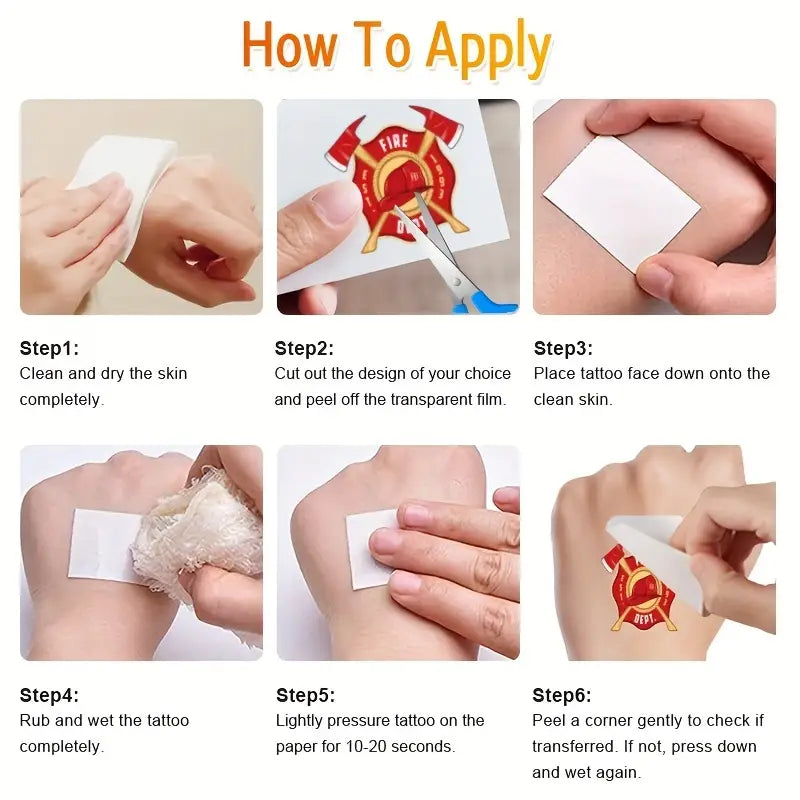 How To Apply

FIRE
EST. 1993
DEPT.

Step1:
Clean and dry the skin completely.

Step2:
Cut out the design of your choice and peel off the transparent film.

Step3:
Place tattoo face down onto the clean skin.

EST.
DEPT.

Step4:
Rub and wet the tattoo completely.

Step5:
Lightly pressure tattoo on the paper for 10-20 seconds.

Step6:
Peel a corner gently to check if transferred. If not, press down and wet again.