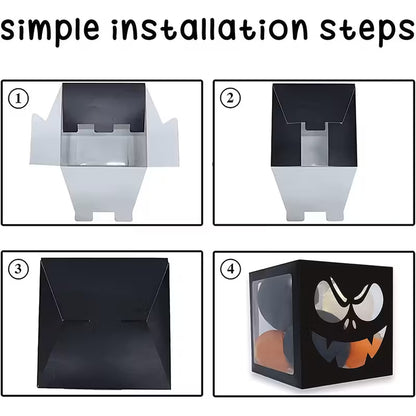 simple installation steps

1

2

3

4