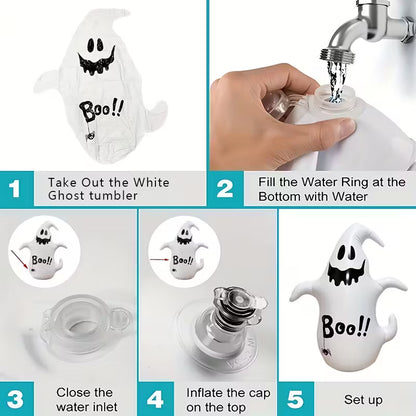 Boo!!

1 Take Out the White Ghost tumbler

2 Fill the Water Ring at the Bottom with Water

Boo!!

Boo!!

Boo!!

3 Close the water inlet

4 Inflate the cap on the top

5 Set up