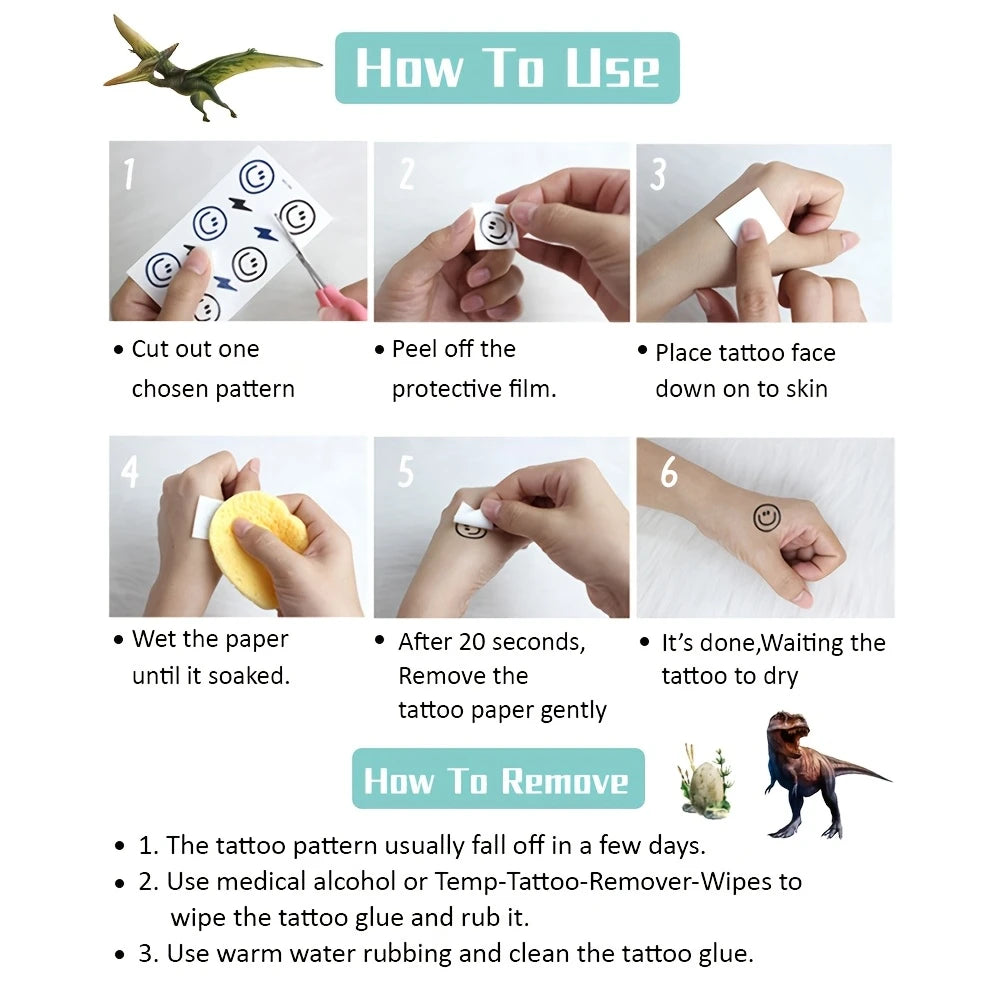 How To Use

1

• Cut out one chosen pattern

2

• Peel off the protective film.

3

• Place tattoo face down on to skin

4

• Wet the paper until it soaked.

5

• After 20 seconds, Remove the tattoo paper gently

6

• It's done,Waiting the tattoo to dry

How To Remove

• 1. The tattoo pattern usually fall off in a few days.

• 2. Use medical alcohol or Temp-Tattoo-Remover-Wipes to wipe the tattoo glue and rub it.

• 3. Use warm water rubbing and clean the tattoo glue.