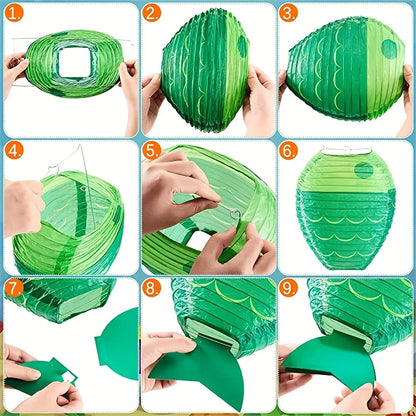 1.
2.
3.
4.
5.
6.
7.
8.
9.