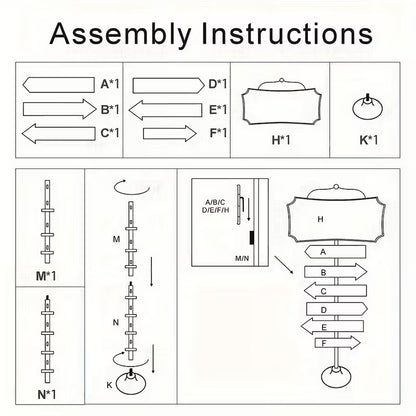 Assembly Instructions

A*1
B*1
C*1

D*1
E*1
F*1

H*1

K*1

M*1

N*1

M
N
K

A/B/C
D/E/F/H

M/N

H
A
B
C
D
E
F