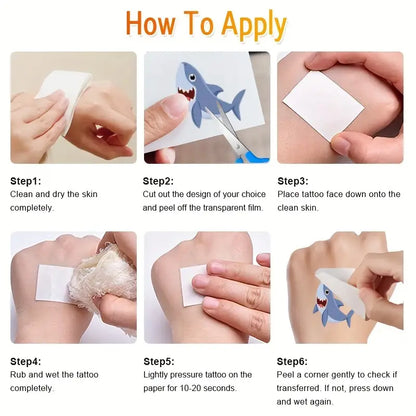 How To Apply

Step1:
Clean and dry the skin completely.

Step2:
Cut out the design of your choice and peel off the transparent film.

Step3:
Place tattoo face down onto the clean skin.

Step4:
Rub and wet the tattoo completely.

Step5:
Lightly pressure tattoo on the paper for 10-20 seconds.

Step6:
Peel a corner gently to check if transferred. If not, press down and wet again.